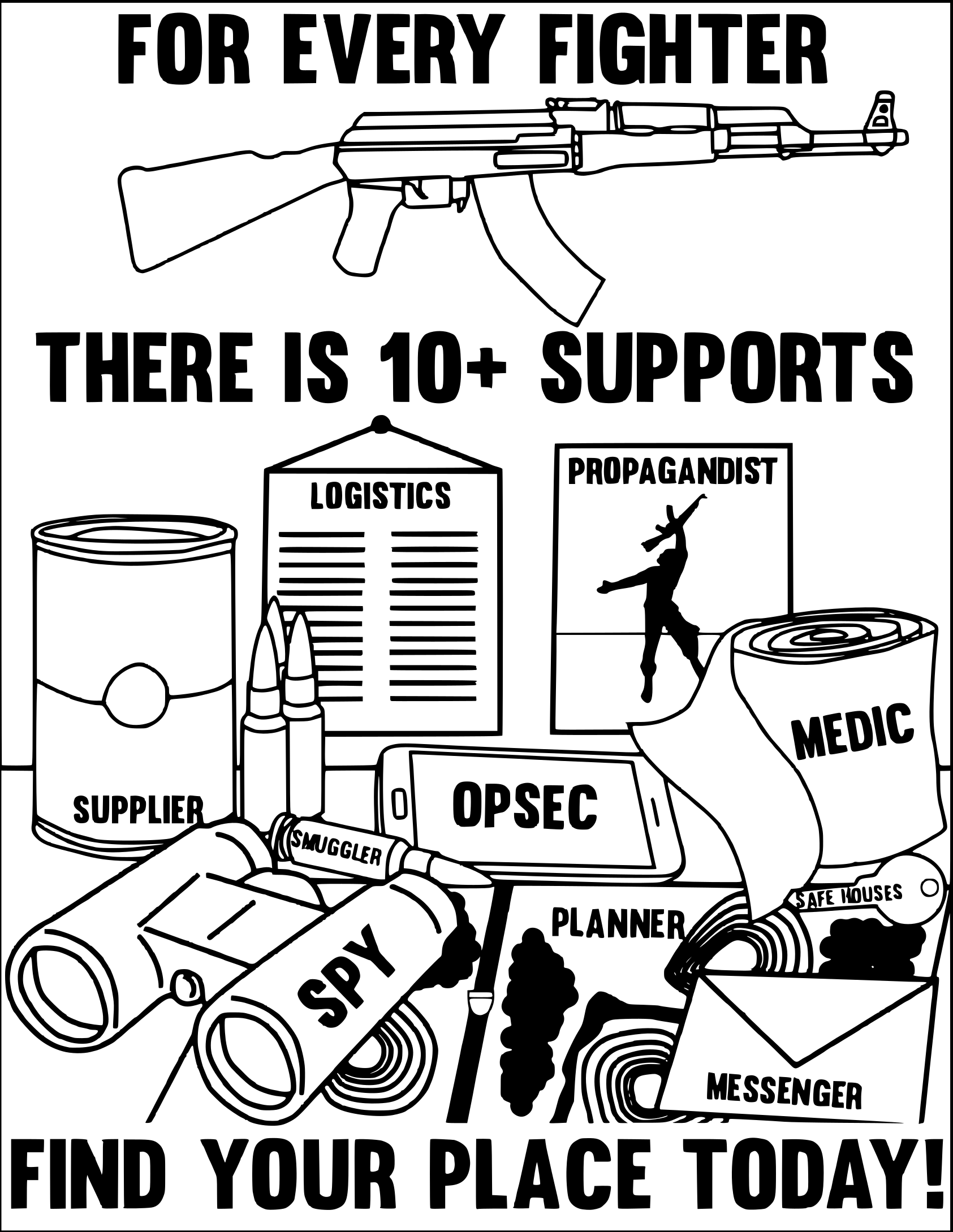 FOR EVERY FIGHTER

THERE IS 10+ SUPPORTS

LOGISTICS

PROPAGANDIST

SUPPLIER

MEDIC

OPSEC

SMUGGLER

SAFE HOUSES

PLANNER

SPY

MESSENGER

FIND YOUR PLACE TODAY!